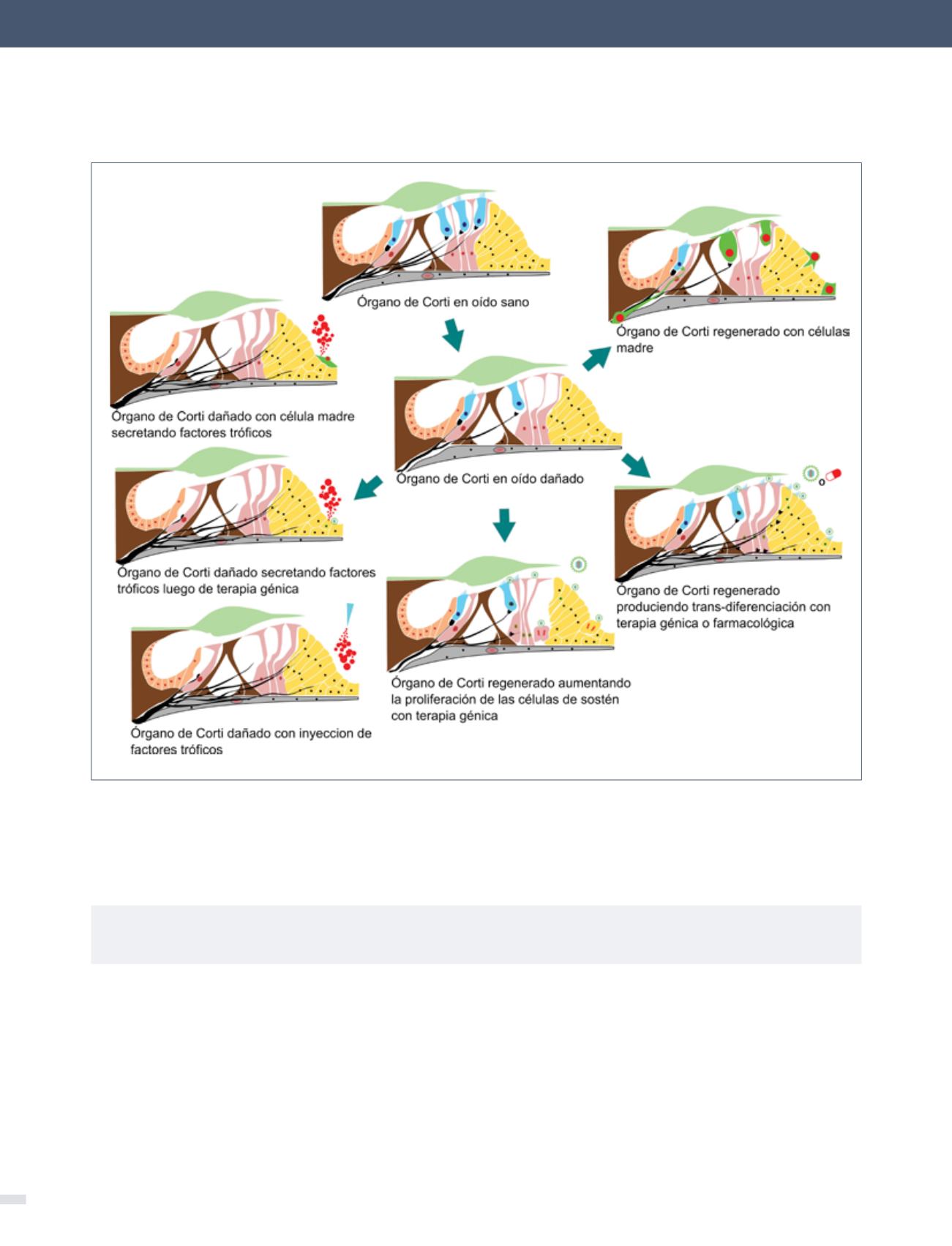 Órgano de Corti en oído sano

Órgano de Corti regenerado con células madre

Órgano de Corti dañado con célula madre secretando factores tróficos

Órgano de Corti en oído dañado

Órgano de Corti dañado secretando factores tróficos luego de terapia génica

o

Órgano de Corti regenerado produciendo trans-diferenciación con terapia génica o farmacológica

Órgano de Corti regenerado aumentando la proliferación de las células de sostén con terapia génica

Órgano de Corti dañado con inyeccion de factores tróficos