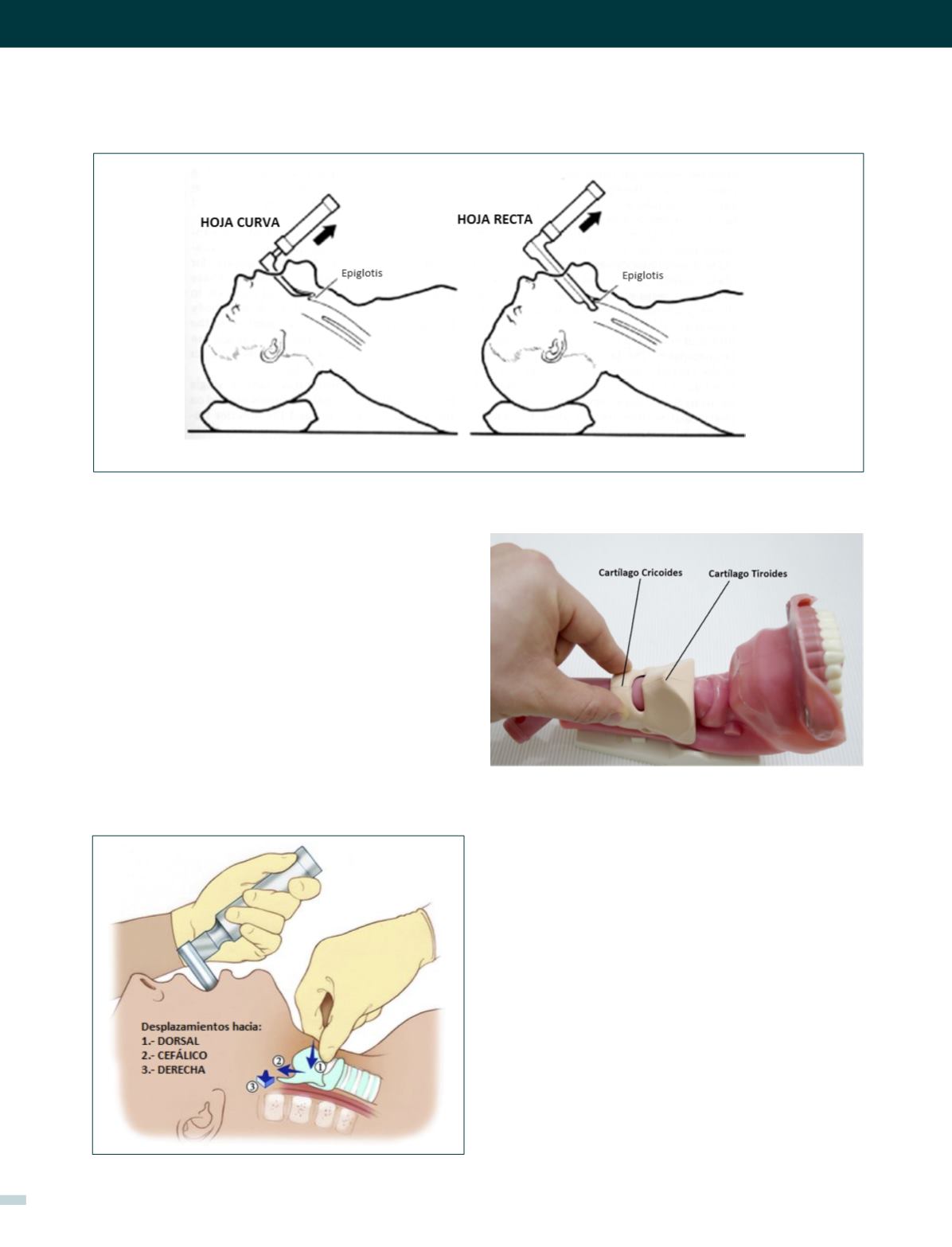 HOJA CURVA

Epiglotis

HOJA RECTA

Epiglotis

Cartílago Cricoides

Cartílago Tiroides

Desplazamientos hacia:
1.- DORSAL
2.- CEFÁLICO
3.- DERECHA

①
②
③